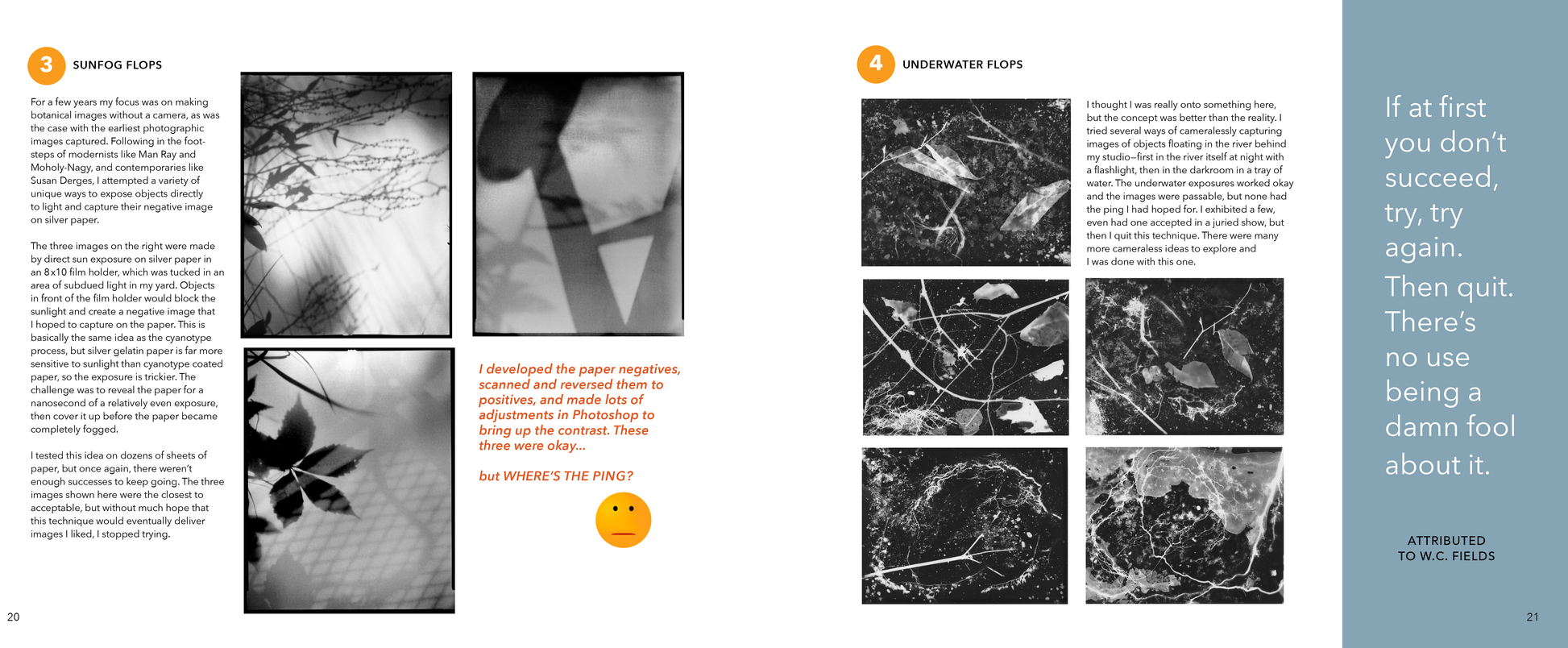 3 SUNFOG FLOPS

For a few years my focus was on making botanical images without a camera, as was the case with the earliest photographic images captured. Following in the footsteps of modernists like Man Ray and Moholy-Nagy, and contemporaries like Susan Derges, I attempted a variety of unique ways to expose objects directly to light and capture their negative image on silver paper.

The three images on the right were made by direct sun exposure on silver paper in an 8x10 film holder, which was tucked in an area of subdued light in my yard. Objects in front of the film holder would block the sunlight and create a negative image that I hoped to capture on the paper. This is basically the same idea as the cyanotype process, but silver gelatin paper is far more sensitive to sunlight than cyanotype coated paper, so the exposure is trickier. The challenge was to reveal the paper for a nanosecond of a relatively even exposure, then cover it up before the paper became completely fogged.

I tested this idea on dozens of sheets of paper, but once again, there weren't enough successes to keep going. The three images shown here were the closest to acceptable, but without much hope that this technique would eventually deliver images I liked, I stopped trying.

I developed the paper negatives, scanned and reversed them to positives, and made lots of adjustments in Photoshop to bring up the contrast. These three were okay...

but WHERE'S THE PING?

20

4 UNDERWATER FLOPS

I thought I was really onto something here, but the concept was better than the reality. I tried several ways of cameralessly capturing images of objects floating in the river behind my studio—first in the river itself at night with a flashlight, then in the darkroom in a tray of water. The underwater exposures worked okay and the images were passable, but none had the ping I had hoped for. I exhibited a few, even had one accepted in a juried show, but then I quit this technique. There were many more cameraless ideas to explore and I was done with this one.

If at first you don't succeed, try, try again. Then quit. There's no use being a damn fool about it.

ATTRIBUTED TO W.C. FIELDS

21