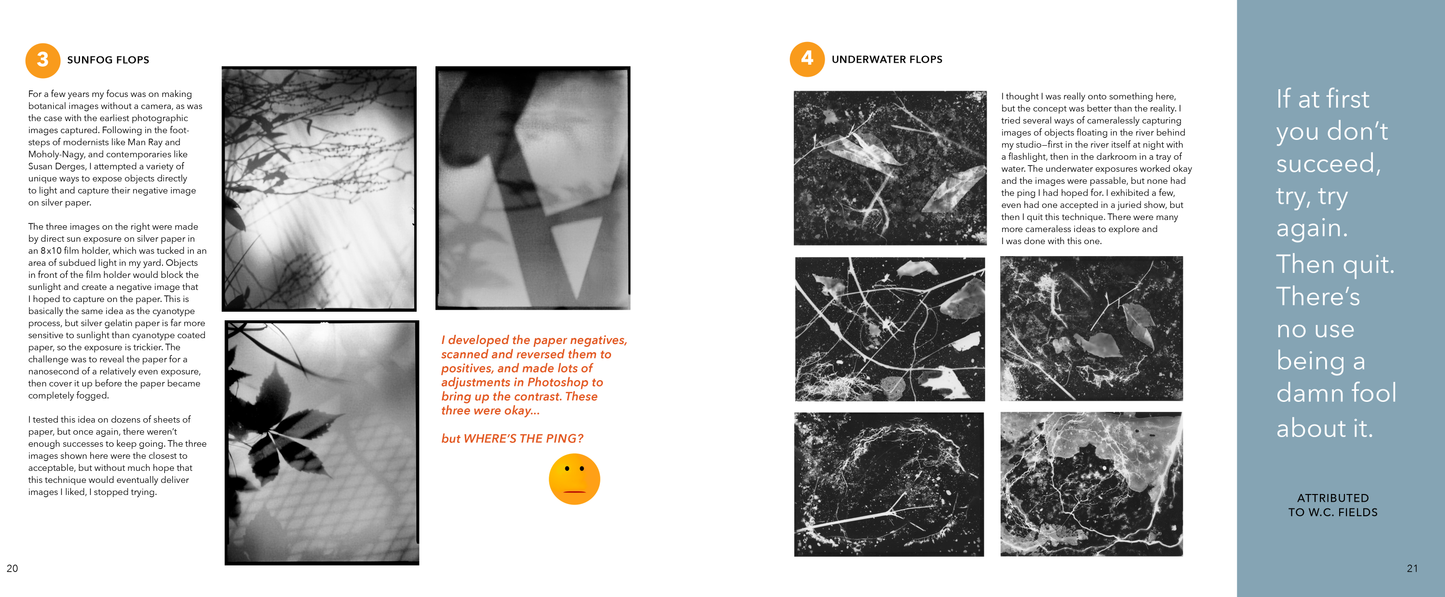 3 SUNFOG FLOPS

For a few years my focus was on making botanical images without a camera, as was the case with the earliest photographic images captured. Following in the footsteps of modernists like Man Ray and Moholy-Nagy, and contemporaries like Susan Derges, I attempted a variety of unique ways to expose objects directly to light and capture their negative image on silver paper.

The three images on the right were made by direct sun exposure on silver paper in an 8x10 film holder, which was tucked in an area of subdued light in my yard. Objects in front of the film holder would block the sunlight and create a negative image that I hoped to capture on the paper. This is basically the same idea as the cyanotype process, but silver gelatin paper is far more sensitive to sunlight than cyanotype coated paper, so the exposure is trickier. The challenge was to reveal the paper for a nanosecond of a relatively even exposure, then cover it up before the paper became completely fogged.

I tested this idea on dozens of sheets of paper, but once again, there weren't enough successes to keep going. The three images shown here were the closest to acceptable, but without much hope that this technique would eventually deliver images I liked, I stopped trying.

I developed the paper negatives, scanned and reversed them to positives, and made lots of adjustments in Photoshop to bring up the contrast. These three were okay...

but WHERE'S THE PING?

20

4 UNDERWATER FLOPS

I thought I was really onto something here, but the concept was better than the reality. I tried several ways of cameralessly capturing images of objects floating in the river behind my studio—first in the river itself at night with a flashlight, then in the darkroom in a tray of water. The underwater exposures worked okay and the images were passable, but none had the ping I had hoped for. I exhibited a few, even had one accepted in a juried show, but then I quit this technique. There were many more cameraless ideas to explore and I was done with this one.

If at first you don't succeed, try, try again. Then quit. There's no use being a damn fool about it.

ATTRIBUTED TO W.C. FIELDS

21